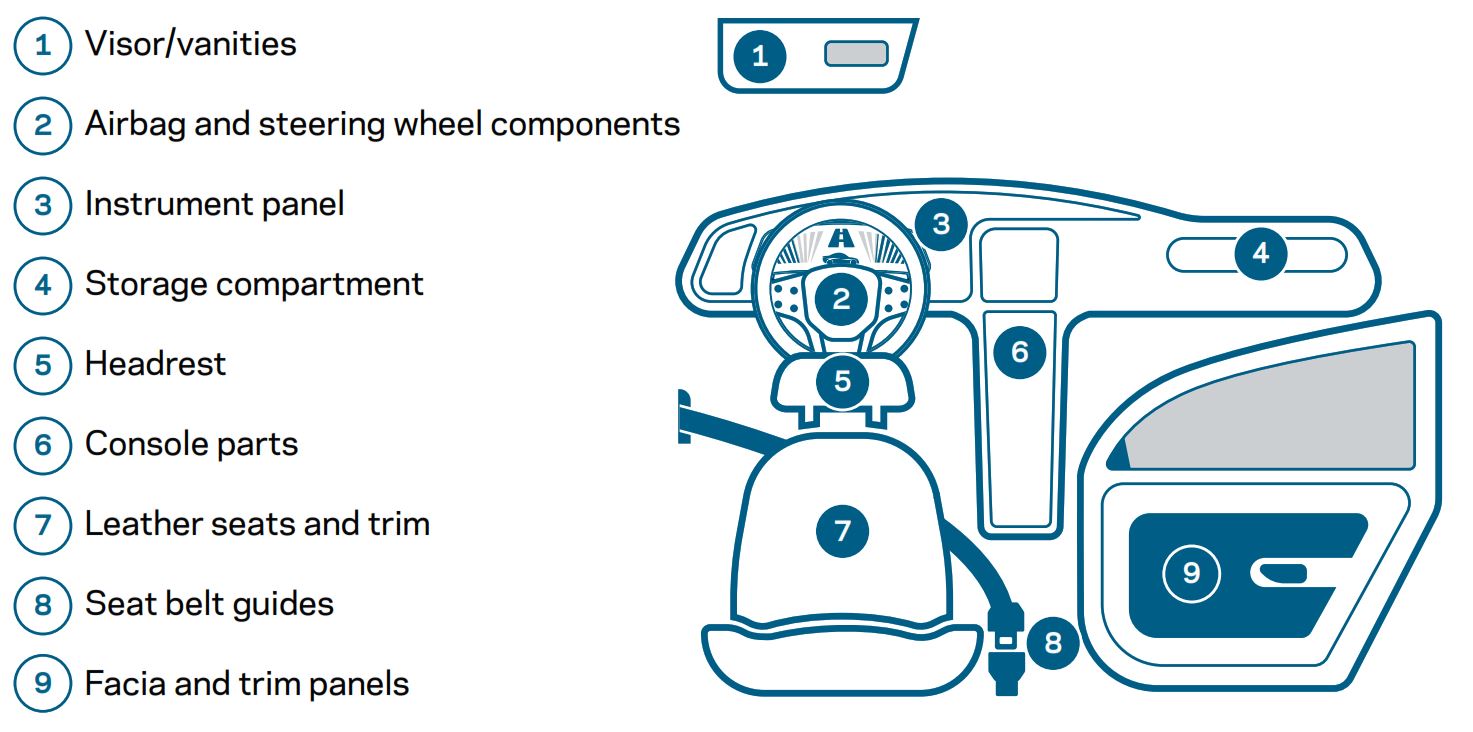 1 Visor/vanities
2 Airbag and steering wheel components
3 Instrument panel
4 Storage compartment
5 Headrest
6 Console parts
7 Leather seats and trim
8 Seat belt guides
9 Facia and trim panels

1
3
4
2
6
5
7
9
8